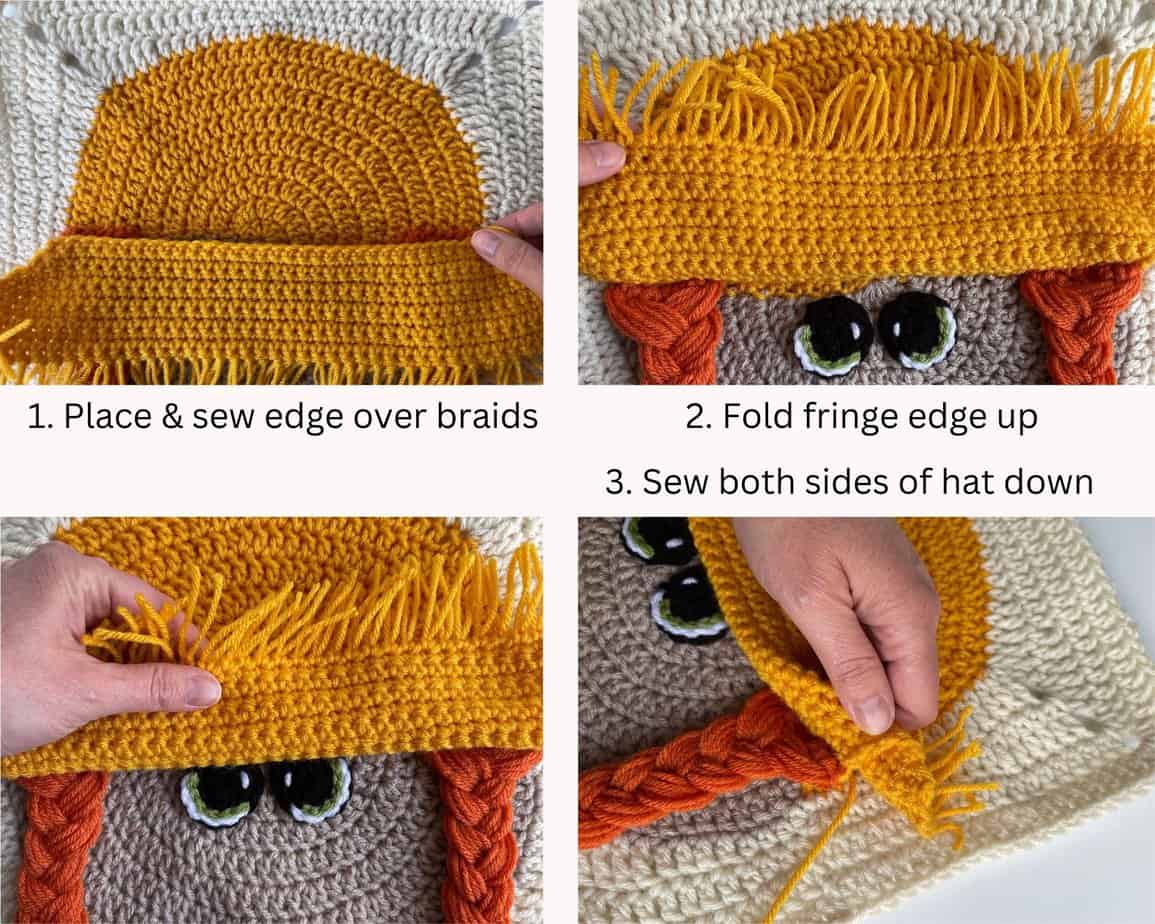 1. Place & sew edge over braids

2. Fold fringe edge up

3. Sew both sides of hat down