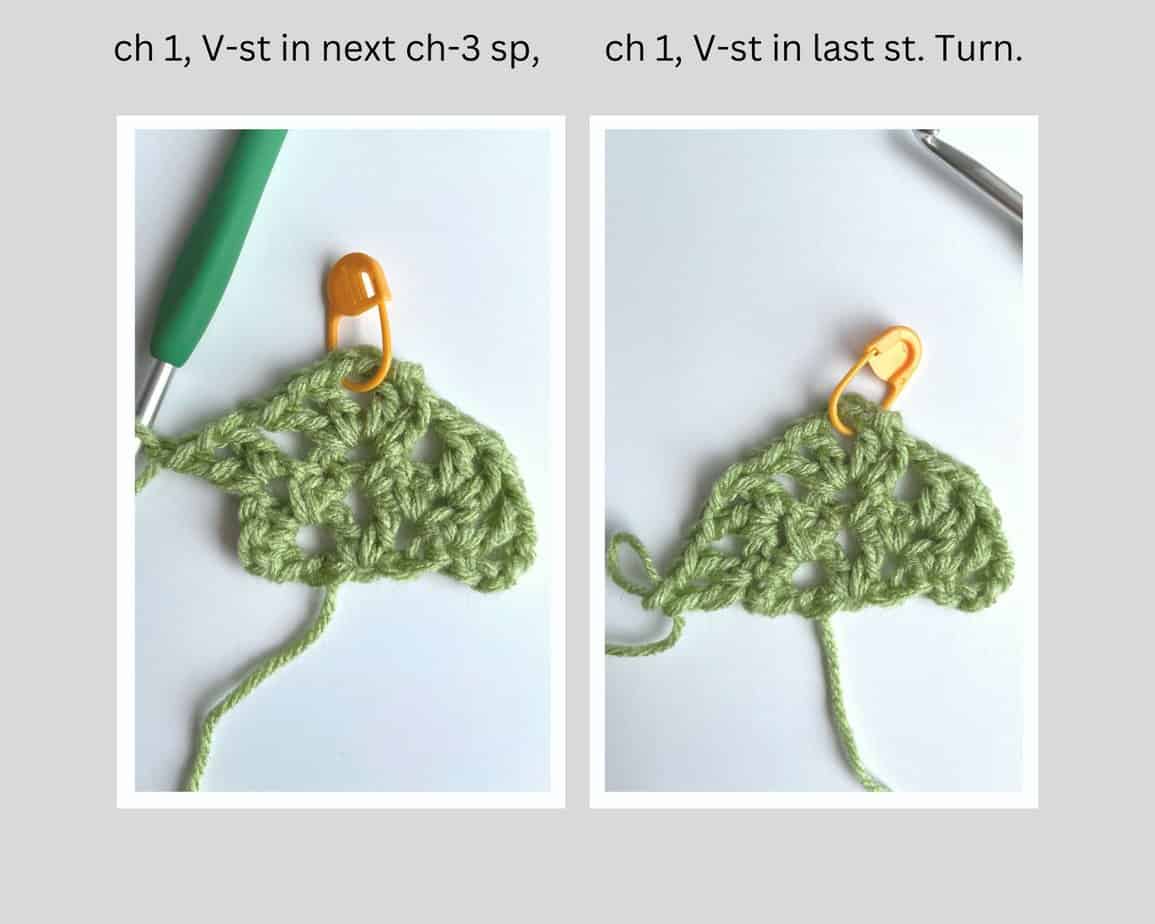 ch 1, V-st in next ch-3 sp,

ch 1, V-st in last st. Turn.