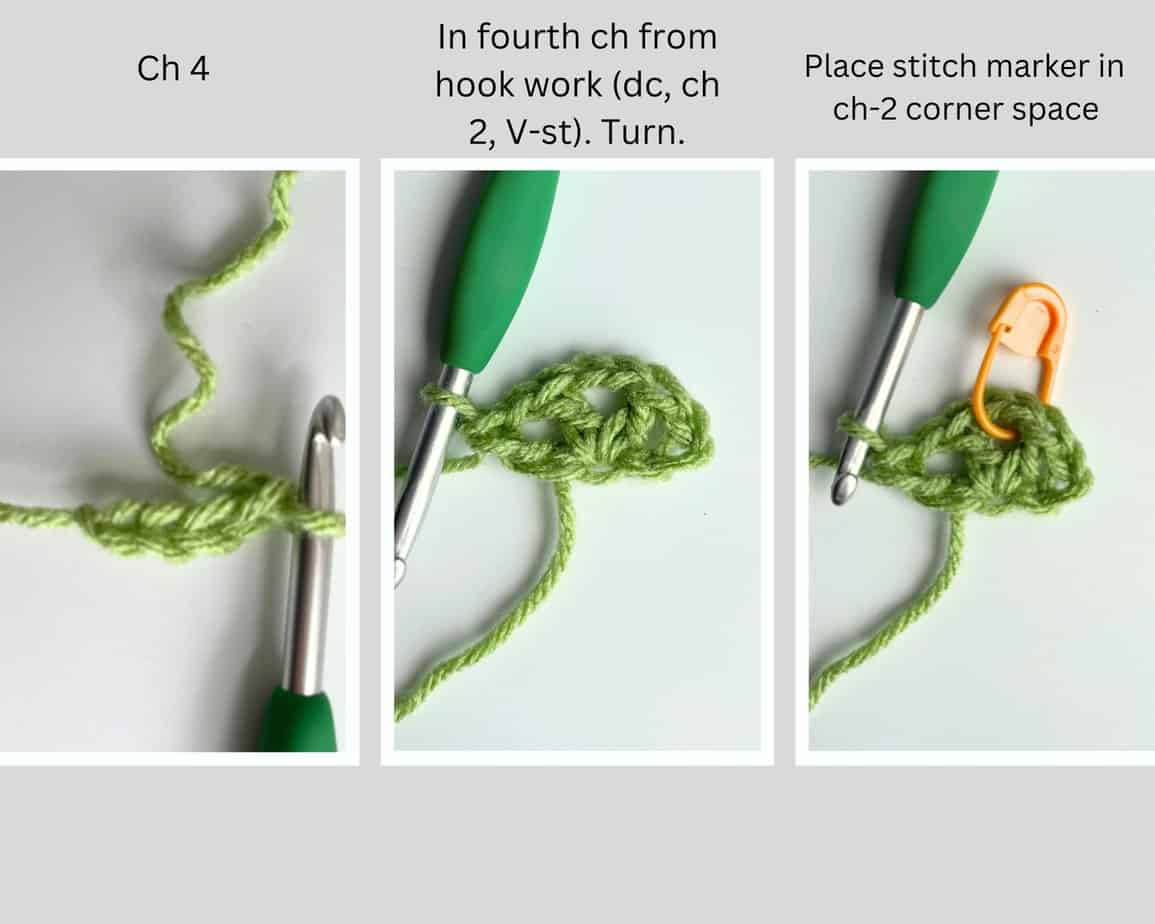 Ch 4

In fourth ch from hook work (dc, ch 2, V-st). Turn.

Place stitch marker in ch-2 corner space